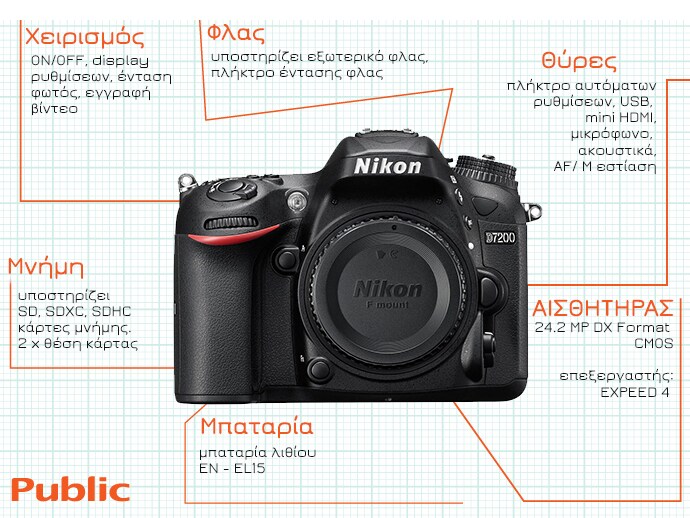 Χειρισμός
ON/OFF, display ρυθμίσεων, ένταση φωτός, εγγραφή βίντεο

Φλας
υποστηρίζει εξωτερικό φλας, πλήκτρο έντασης φλας

Θύρες
πλήκτρο αυτόματων ρυθμίσεων, USB, mini HDMI, μικρόφωνο, ακουστικά, AF/ M εστίαση

Nikon

D7200

Nikon
F mount

Μνήμη
υποστηρίζει SD, SDXC, SDHC κάρτες μνήμης. 2 x θέση κάρτας

ΑΙΣΘΗΤΗΡΑΣ
24.2 MP DX Format CMOS

επεξεργαστής: EXPEED 4

Μπαταρία
μπαταρία λιθίου EN - EL15

Public