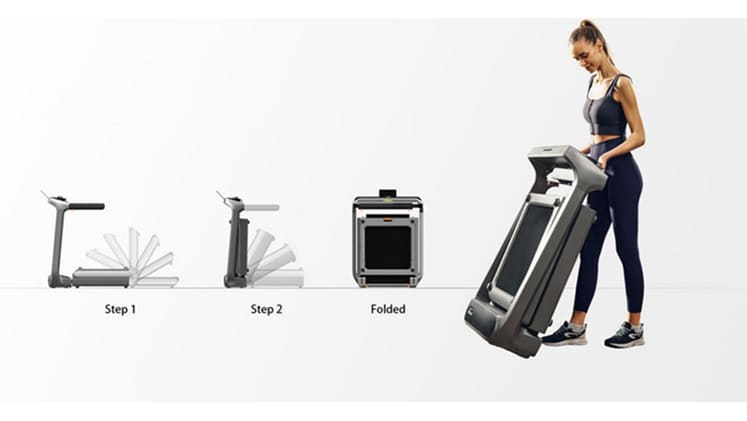 Step 1

Step 2

Folded