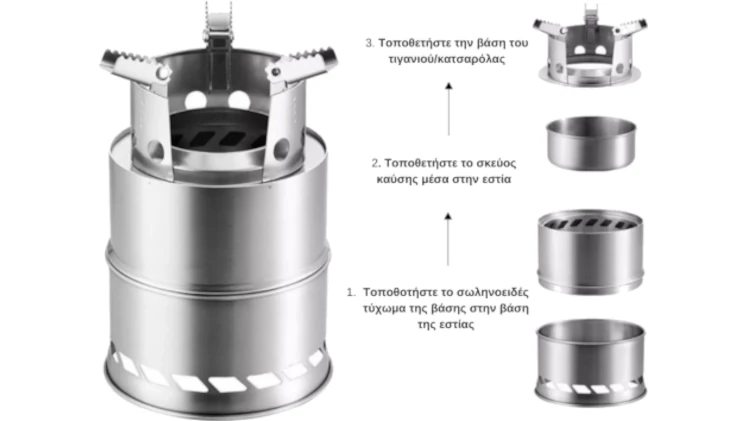 3. Τοποθετήστε την βάση του τιγανιού/κατσαρόλας

2. Τοποθετήστε το σκεύος καύσης μέσα στην εστία

1. Τοποθοτήστε το σωληνοειδές τύχωμα της βάσης στην βάση της εστίας